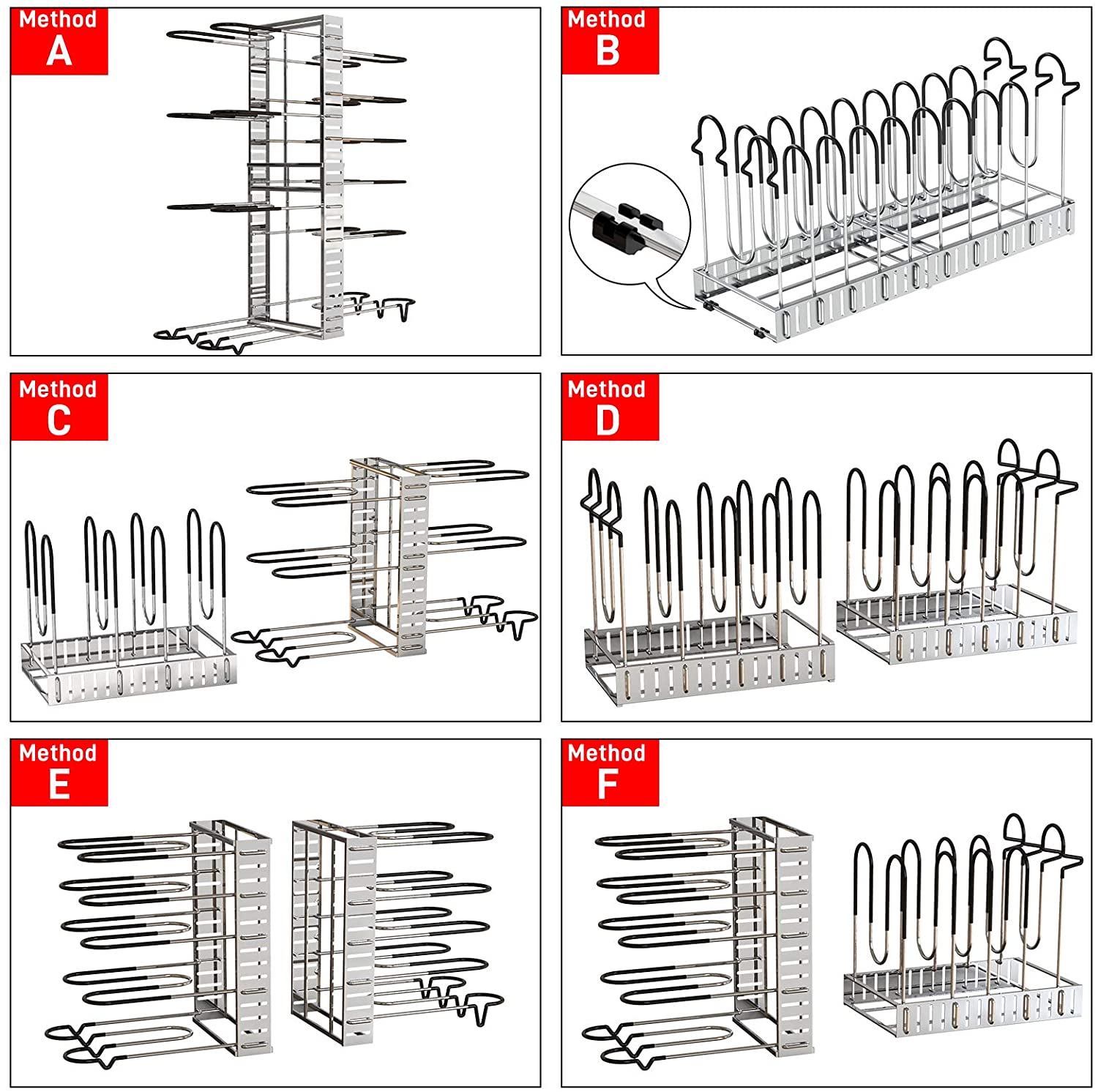 Method A

Method B

Method C

Method D

Method E

Method F